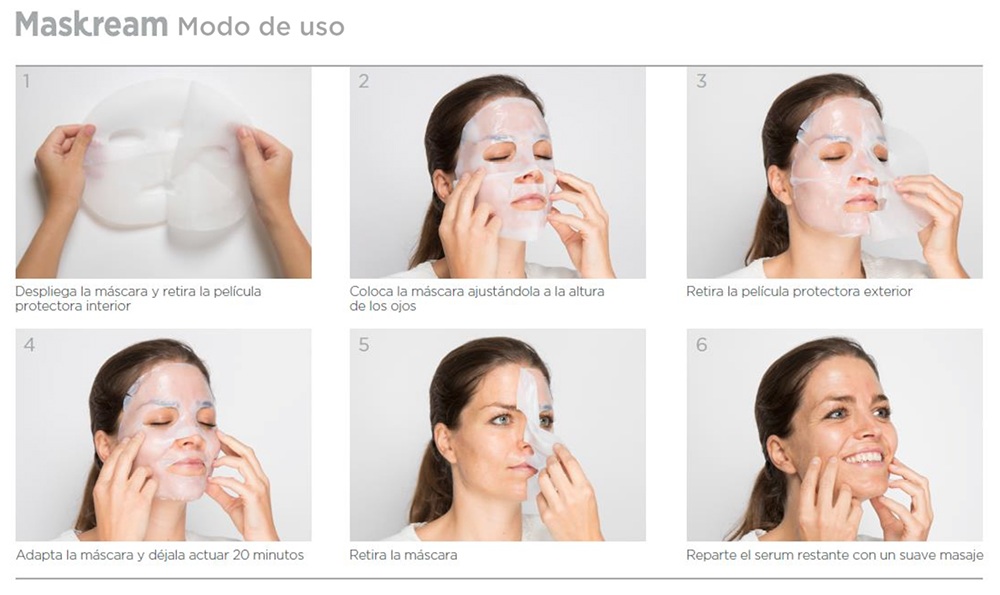 Maskream Modo de uso

1

Despliega la máscara y retira la película protectora interior

2

Coloca la máscara ajustándola a la altura de los ojos

3

Retira la película protectora exterior

4

Adapta la máscara y déjala actuar 20 minutos

5

Retira la máscara

6

Reparte el serum restante con un suave masaje